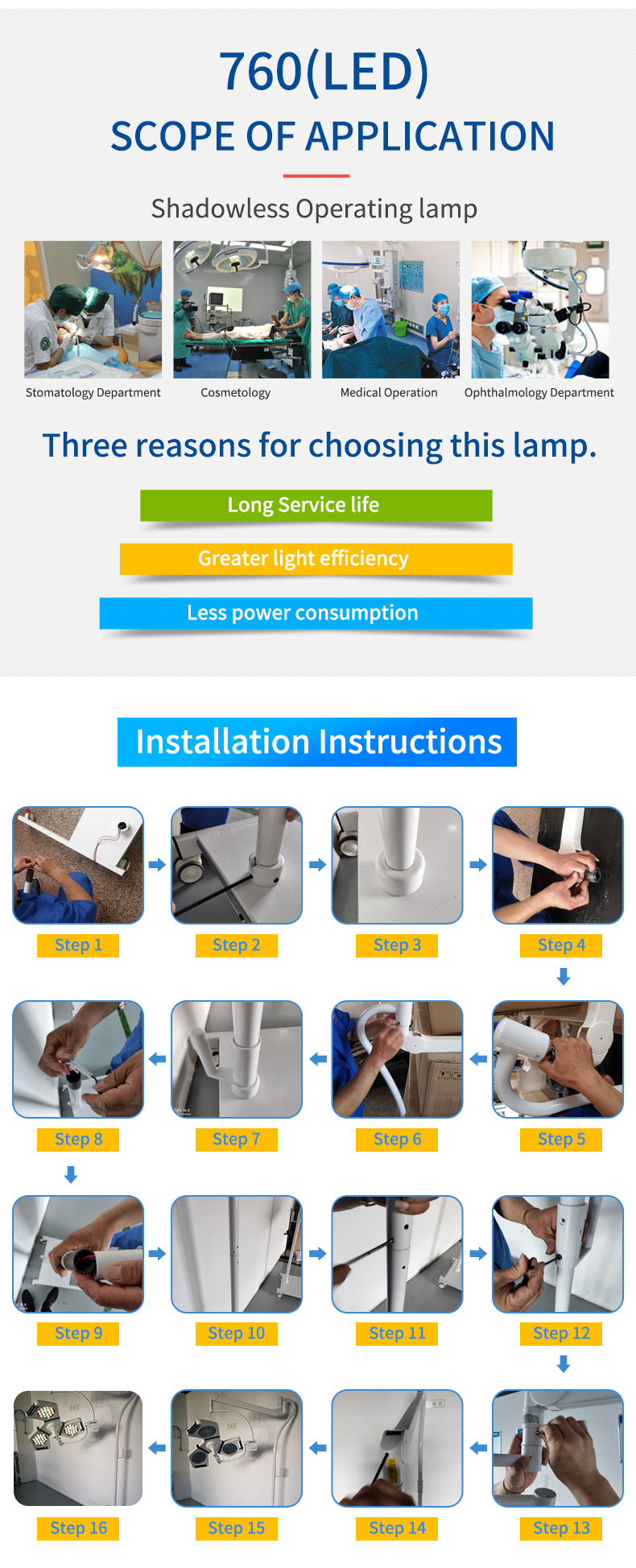 760(LED)
SCOPE OF APPLICATION

Shadowless Operating lamp

Stomatology Department
Cosmetology
Medical Operation
Ophthalmology Department

Three reasons for choosing this lamp.

Long Service life
Greater light efficiency
Less power consumption

Installation Instructions

Step 1
Step 2
Step 3
Step 4

Step 8
Step 7
Step 6
Step 5

Step 9
Step 10
Step 11
Step 12

Step 16
Step 15
Step 14
Step 13