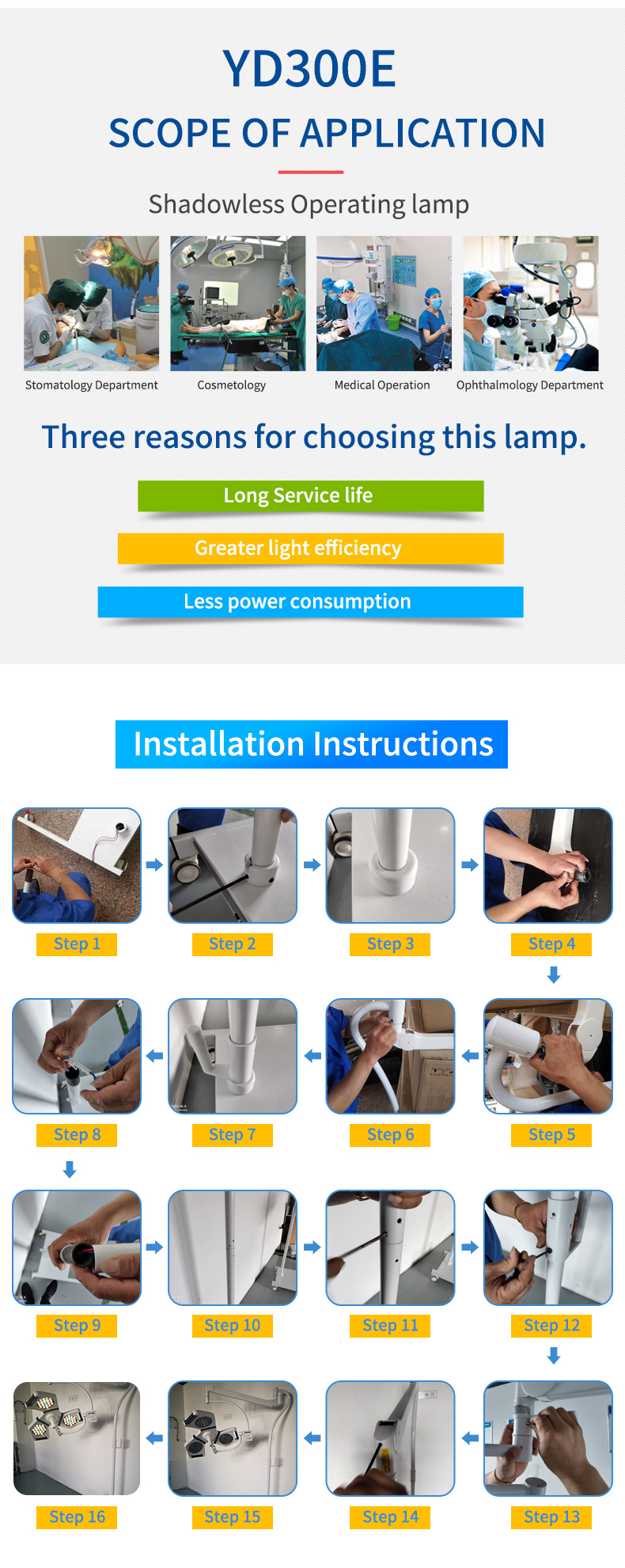 YD300E
SCOPE OF APPLICATION

Shadowless Operating lamp

Stomatology Department
Cosmetology
Medical Operation
Ophthalmology Department

Three reasons for choosing this lamp.

Long Service life
Greater light efficiency
Less power consumption

Installation Instructions

Step 1
Step 2
Step 3
Step 4
Step 8
Step 7
Step 6
Step 5
Step 9
Step 10
Step 11
Step 12
Step 16
Step 15
Step 14
Step 13