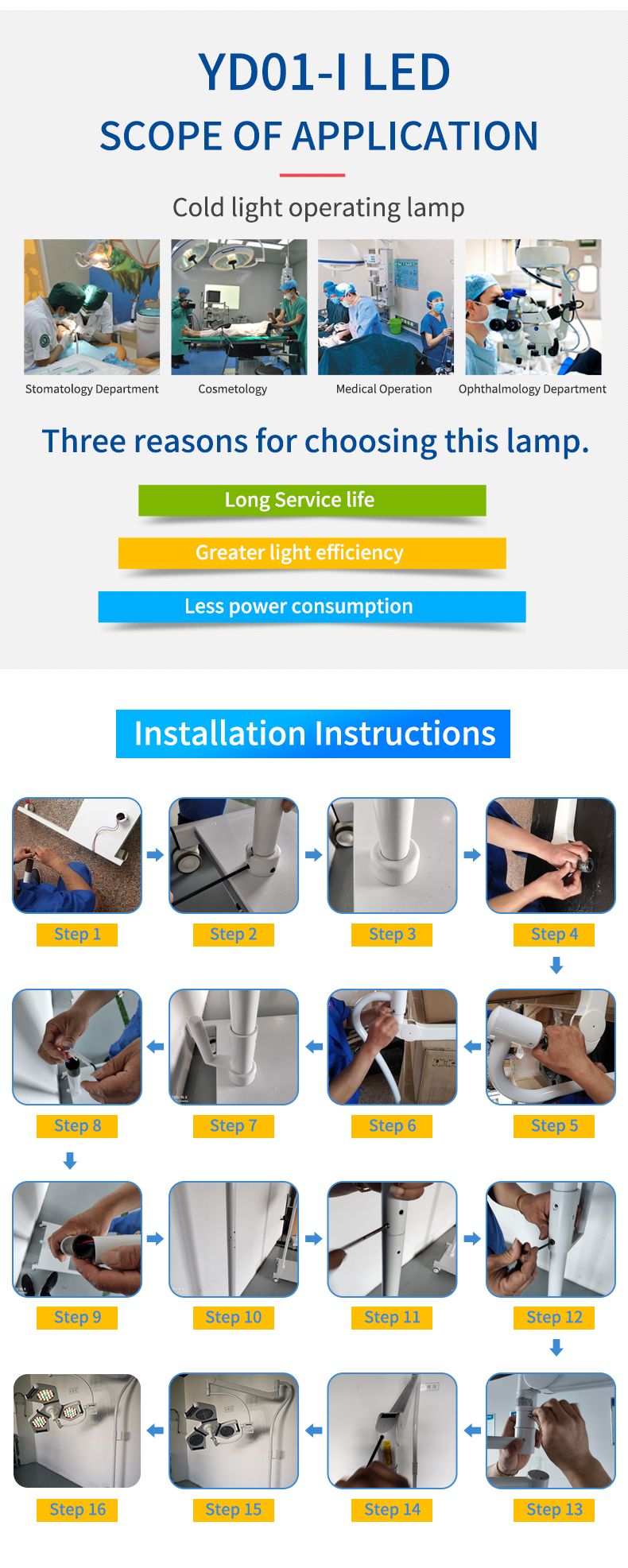 YD01-I LED
SCOPE OF APPLICATION

Cold light operating lamp

Stomatology Department
Cosmetology
Medical Operation
Ophthalmology Department

Three reasons for choosing this lamp.

Long Service life
Greater light efficiency
Less power consumption

Installation Instructions

Step 1
Step 2
Step 3
Step 4
Step 8
Step 7
Step 6
Step 5
Step 9
Step 10
Step 11
Step 12
Step 16
Step 15
Step 14
Step 13