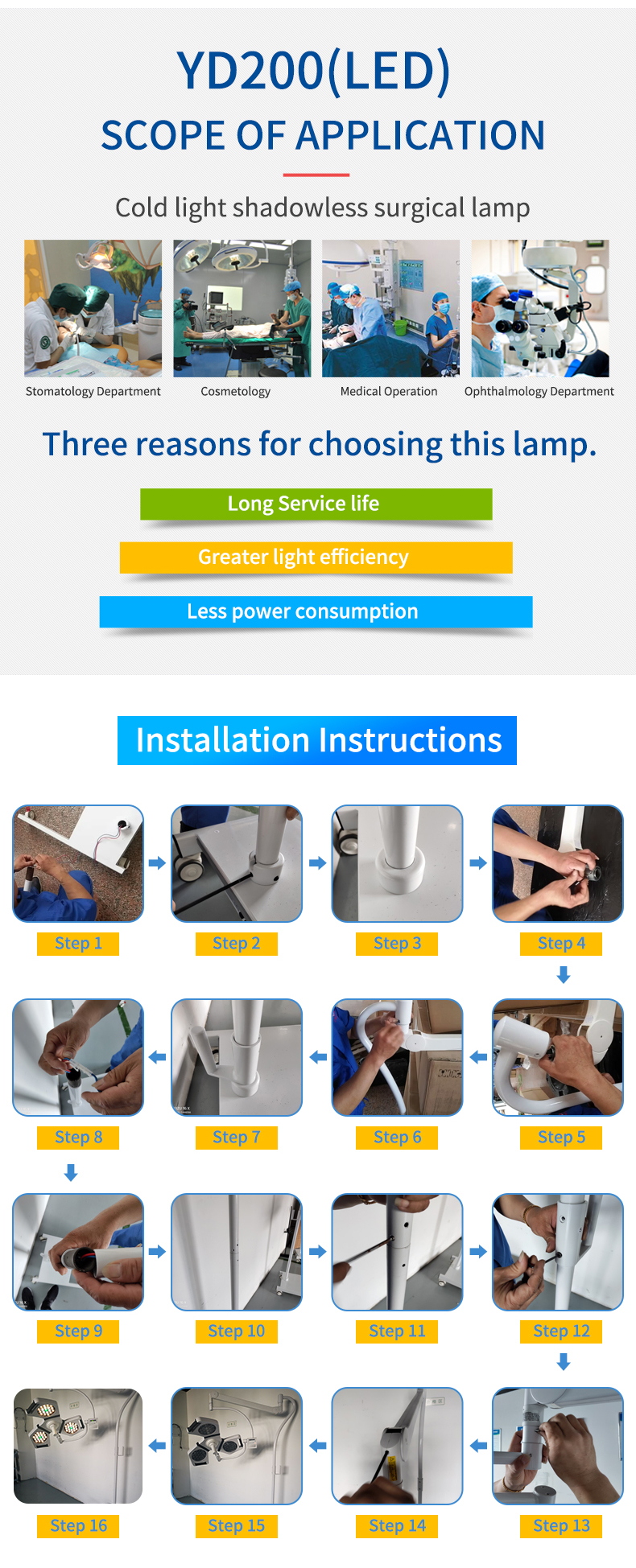 YD200(LED)

SCOPE OF APPLICATION

Cold light shadowless surgical lamp

Stomatology Department

Cosmetology

Medical Operation

Ophthalmology Department

Three reasons for choosing this lamp.

Long Service life

Greater light efficiency

Less power consumption

Installation Instructions

Step 1

Step 2

Step 3

Step 4

Step 8

Step 7

Step 6

Step 5

Step 9

Step 10

Step 11

Step 12

Step 16

Step 15

Step 14

Step 13