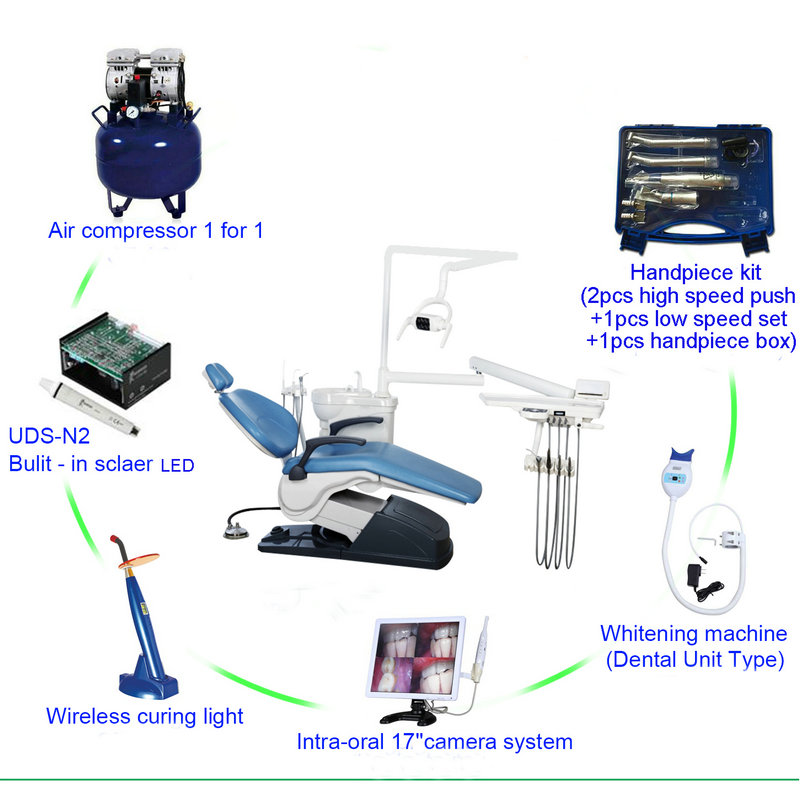 Air compressor 1 for 1

Handpiece kit
(2pcs high speed push
+1pcs low speed set
+1pcs handpiece box)

UDS-N2
Bulit - in sclaer LED

Whitening machine
(Dental Unit Type)

Wireless curing light

Intra-oral 17"camera system