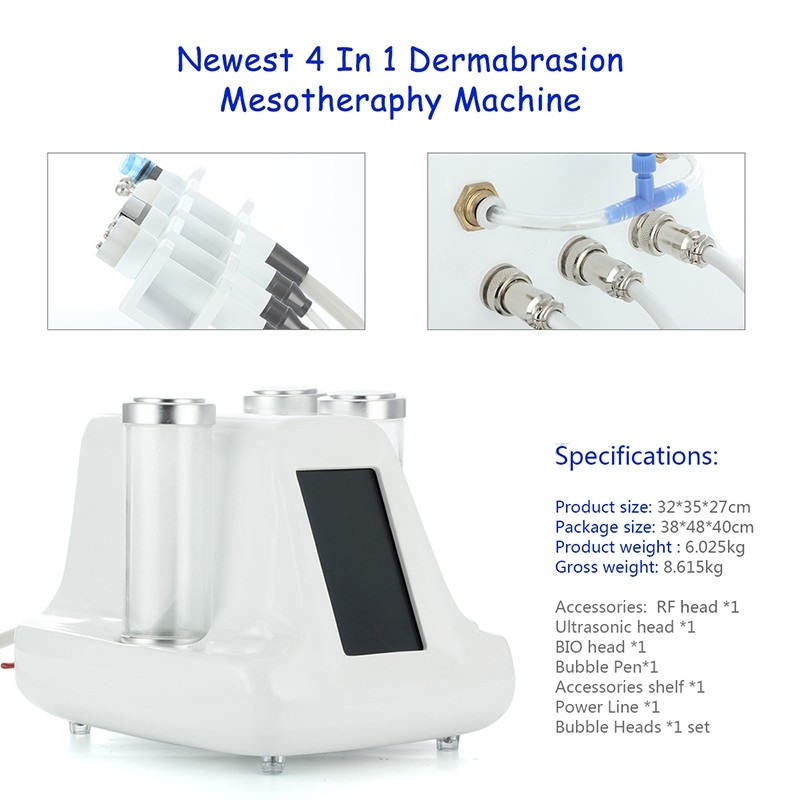 Newest 4 In 1 Dermabrasion Mesotheraphy Machine

Specifications:

Product size: 32*35*27cm
Package size: 38*48*40cm
Product weight : 6.025kg
Gross weight: 8.615kg

Accessories: RF head *1
Ultrasonic head *1
BIO head *1
Bubble Pen*1
Accessories shelf *1
Power Line *1
Bubble Heads *1 set