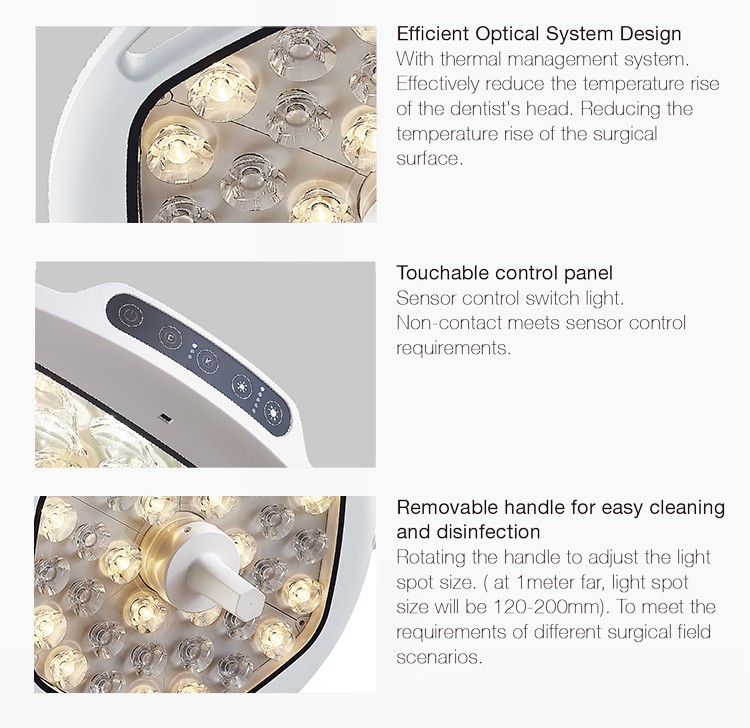 Efficient Optical System Design
With thermal management system. Effectively reduce the temperature rise of the dentist's head. Reducing the temperature rise of the surgical surface.

Touchable control panel
Sensor control switch light. Non-contact meets sensor control requirements.

Removable handle for easy cleaning and disinfection
Rotating the handle to adjust the light spot size. ( at 1meter far, light spot size will be 120-200mm). To meet the requirements of different surgical field scenarios.