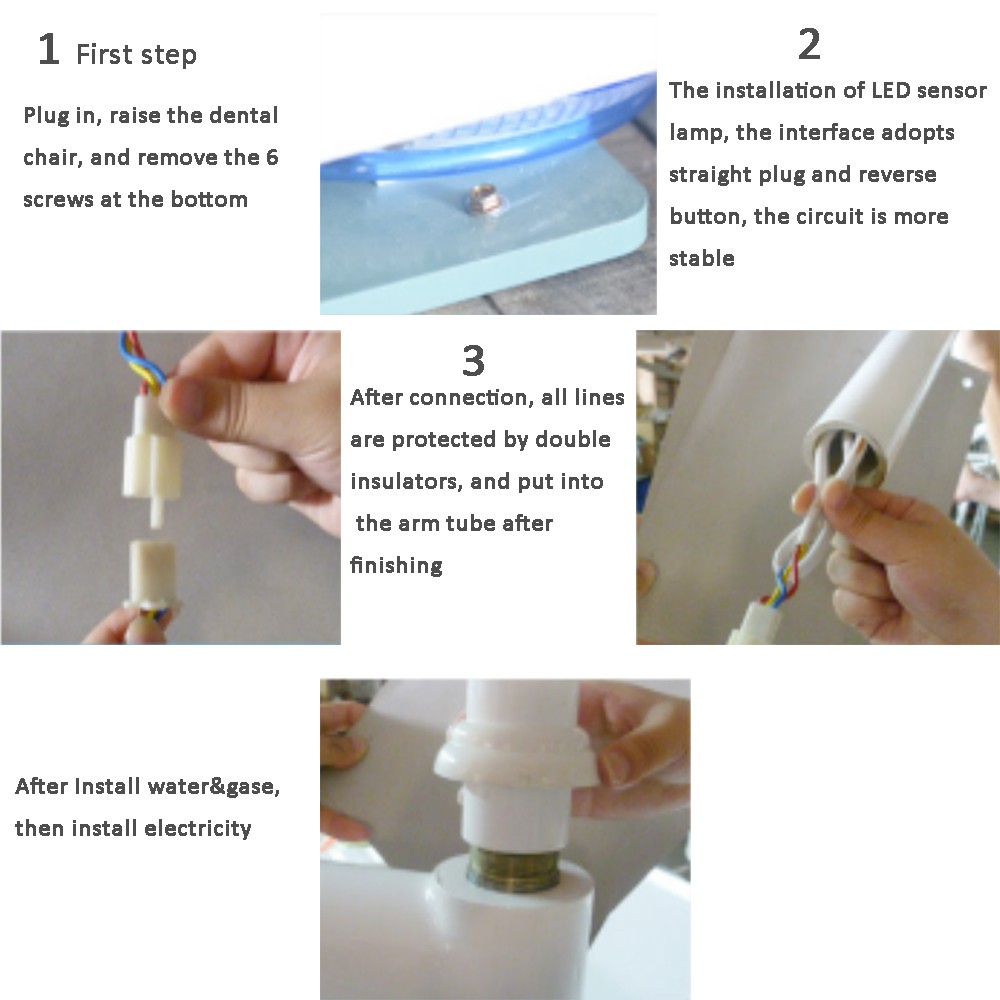 1 First step

Plug in, raise the dental chair, and remove the 6 screws at the bottom

2

The installation of LED sensor lamp, the interface adopts straight plug and reverse button, the circuit is more stable

3

After connection, all lines are protected by double insulators, and put into the arm tube after finishing

After Install water&gase, then install electricity